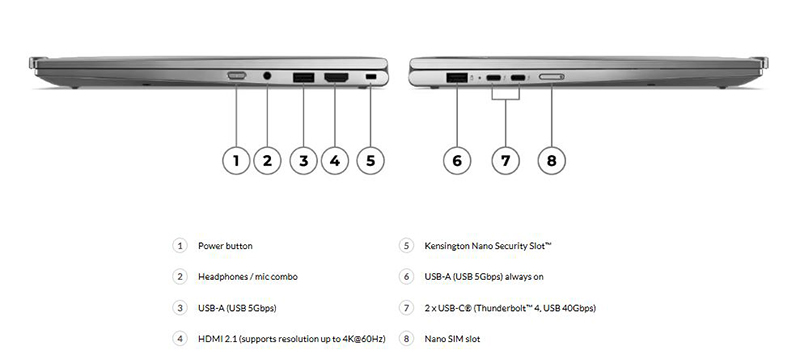 1 2 3 4 5

6 7 8

1 Power button

2 Headphones / mic combo

3 USB-A (USB 5Gbps)

4 HDMI 2.1 (supports resolution up to 4K@60Hz)

5 Kensington Nano Security Slot™

6 USB-A (USB 5Gbps) always on

7 2 x USB-C® (Thunderbolt™ 4, USB 40Gbps)

8 Nano SIM slot