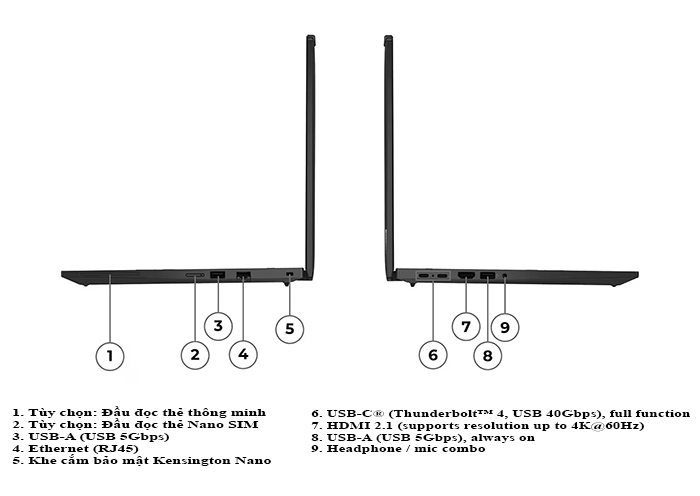 1
2
3
4
5
6
7
8
9

1. Tùy chọn: Đầu đọc thẻ thông minh
2. Tùy chọn: Đầu đọc thẻ Nano SIM
3. USB-A (USB 5Gbps)
4. Ethernet (RJ45)
5. Khe cắm bảo mật Kensington Nano

6. USB-C® (Thunderbolt™ 4, USB 40Gbps), full function
7. HDMI 2.1 (supports resolution up to 4K@60Hz)
8. USB-A (USB 5Gbps), always on
9. Headphone / mic combo