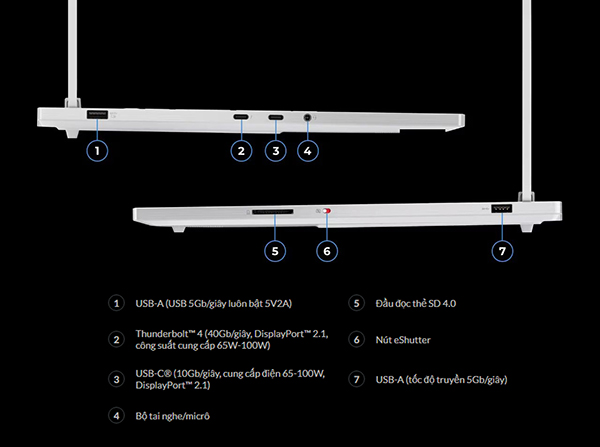 1
2
3
4
5
6
7

1 USB-A (USB 5Gb/giây luôn bật 5V2A)

2 Thunderbolt™ 4 (40Gb/giây, DisplayPort™ 2.1, công suất cung cấp 65W-100W)

3 USB-C® (10Gb/giây, cung cấp điện 65-100W, DisplayPort™ 2.1)

4 Bộ tai nghe/micrô

5 Đầu đọc thẻ SD 4.0

6 Nút eShutter

7 USB-A (tốc độ truyền 5Gb/giây)